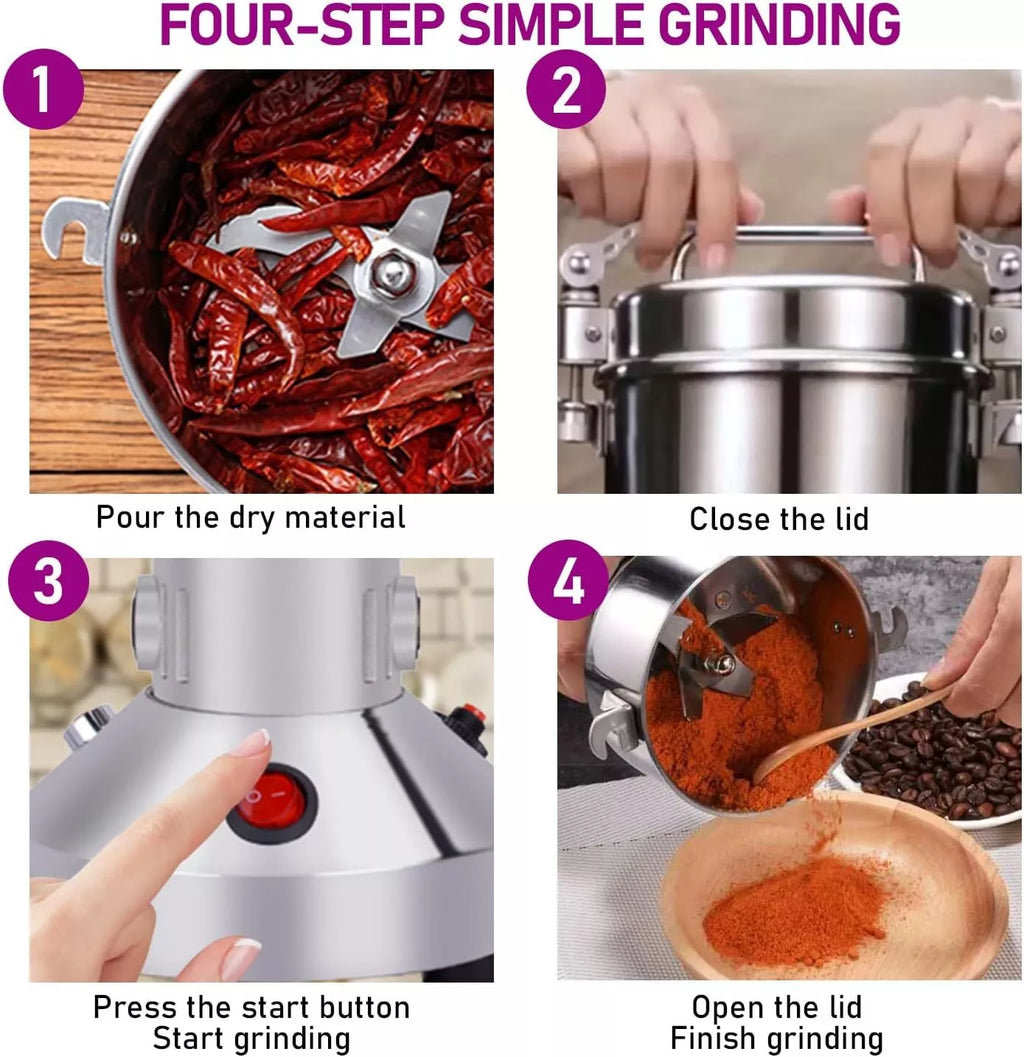 FOUR-STEP SIMPLE GRINDING

1

Pour the dry material

2

Close the lid

3

Press the start button
Start grinding

4

Open the lid
Finish grinding